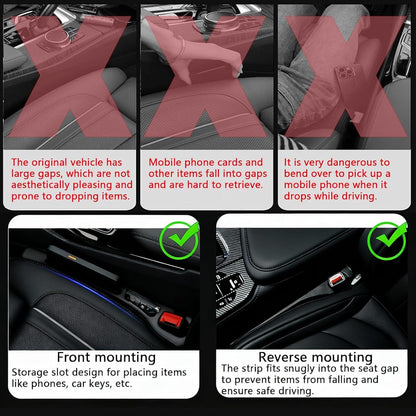 The original vehicle has large gaps, which are not aesthetically pleasing and prone to dropping items.

Mobile phone cards and other items fall into gaps and are hard to retrieve.

It is very dangerous to bend over to pick up a mobile phone when it drops while driving.

Front mounting

Storage slot design for placing items like phones, car keys, etc.

Reverse mounting

The strip fits snugly into the seat gap to prevent items from falling and ensure safe driving.