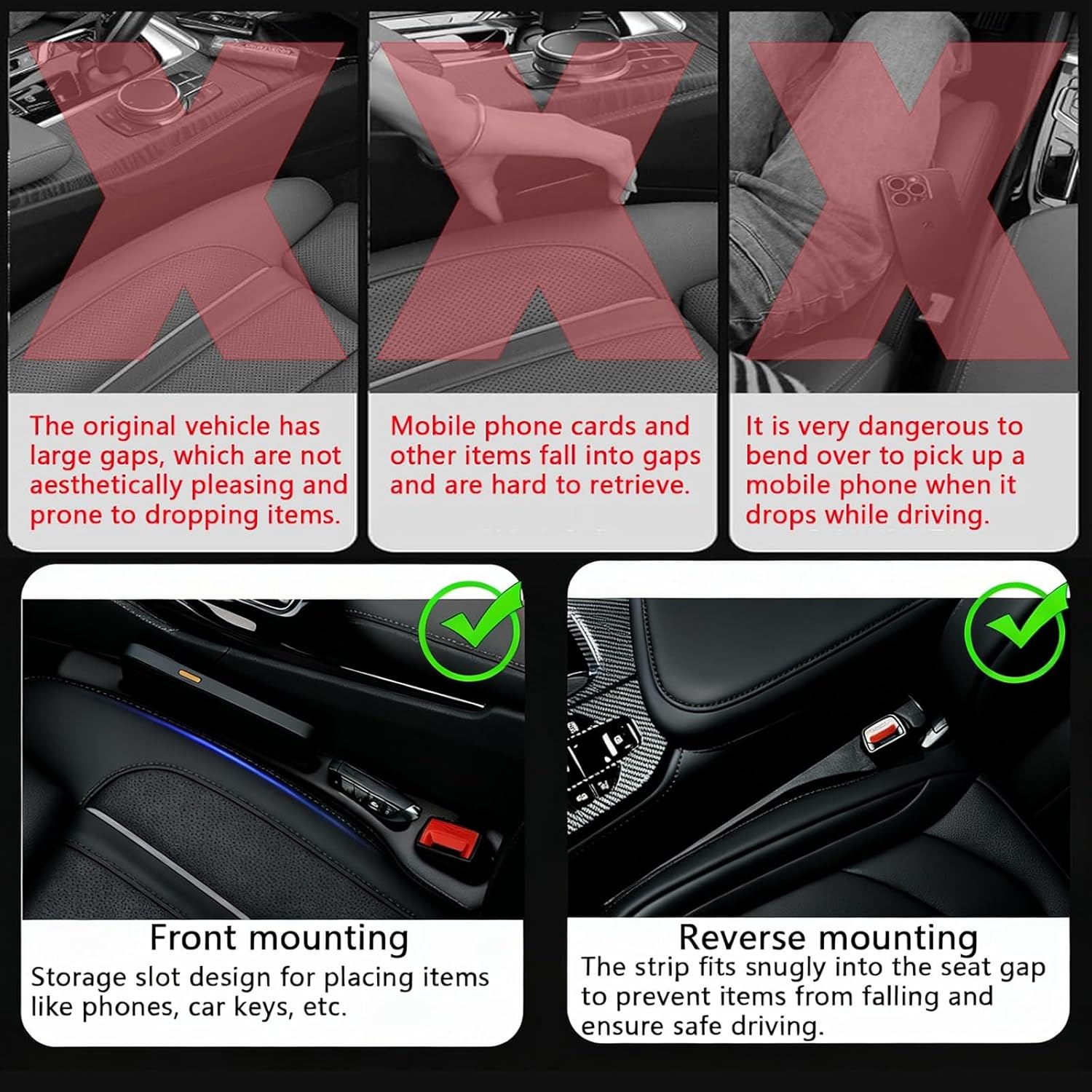 The original vehicle has large gaps, which are not aesthetically pleasing and prone to dropping items.

Mobile phone cards and other items fall into gaps and are hard to retrieve.

It is very dangerous to bend over to pick up a mobile phone when it drops while driving.

Front mounting
Storage slot design for placing items like phones, car keys, etc.

Reverse mounting
The strip fits snugly into the seat gap to prevent items from falling and ensure safe driving.